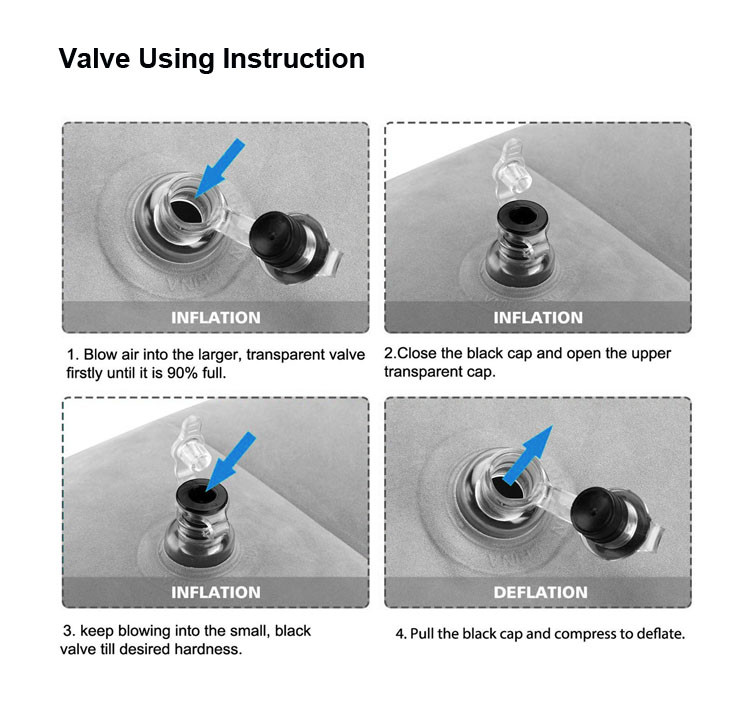 Valve Using Instruction

INFLATION

1. Blow air into the larger, transparent valve firstly until it is 90% full.

INFLATION

2.Close the black cap and open the upper transparent cap.

INFLATION

3. keep blowing into the small, black valve till desired hardness.

DEFLATION

4. Pull the black cap and compress to deflate.