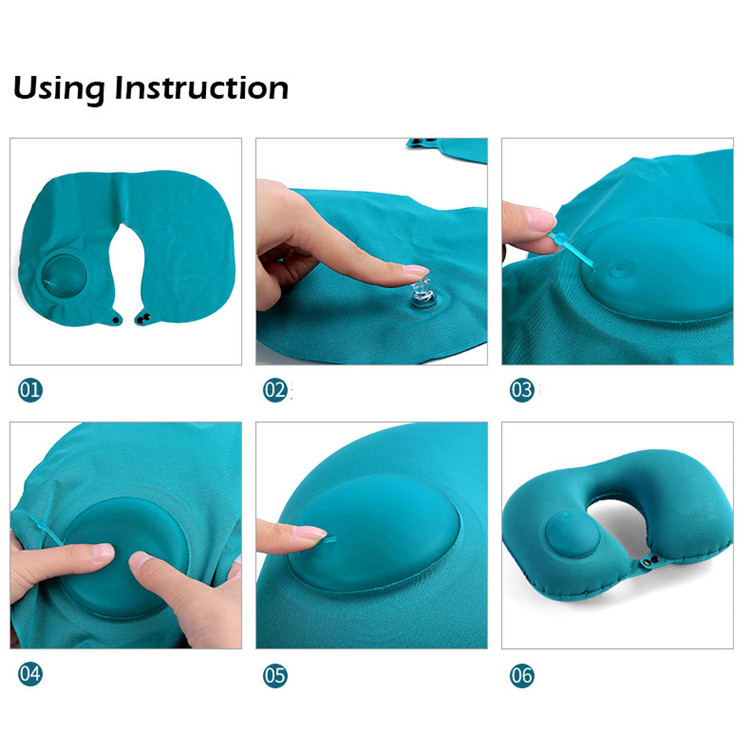 Using Instruction

01

02

03

04

05

06